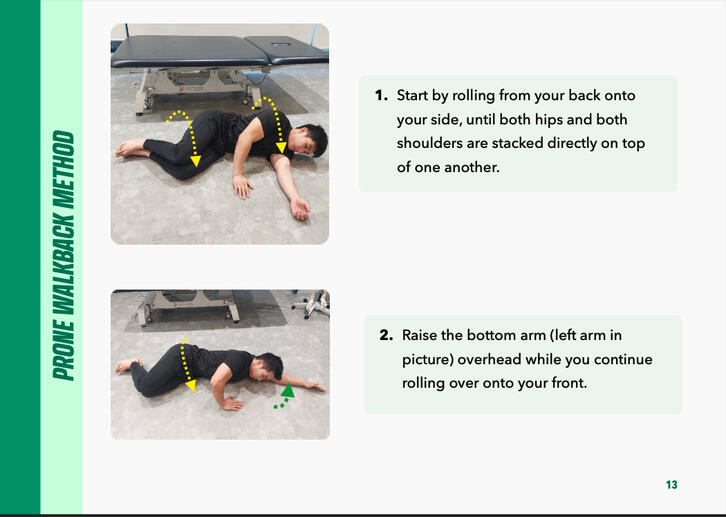 PRONE WALKBACK METHOD

1. Start by rolling from your back onto your side, until both hips and both shoulders are stacked directly on top of one another.

2. Raise the bottom arm (left arm in picture) overhead while you continue rolling over onto your front.

13